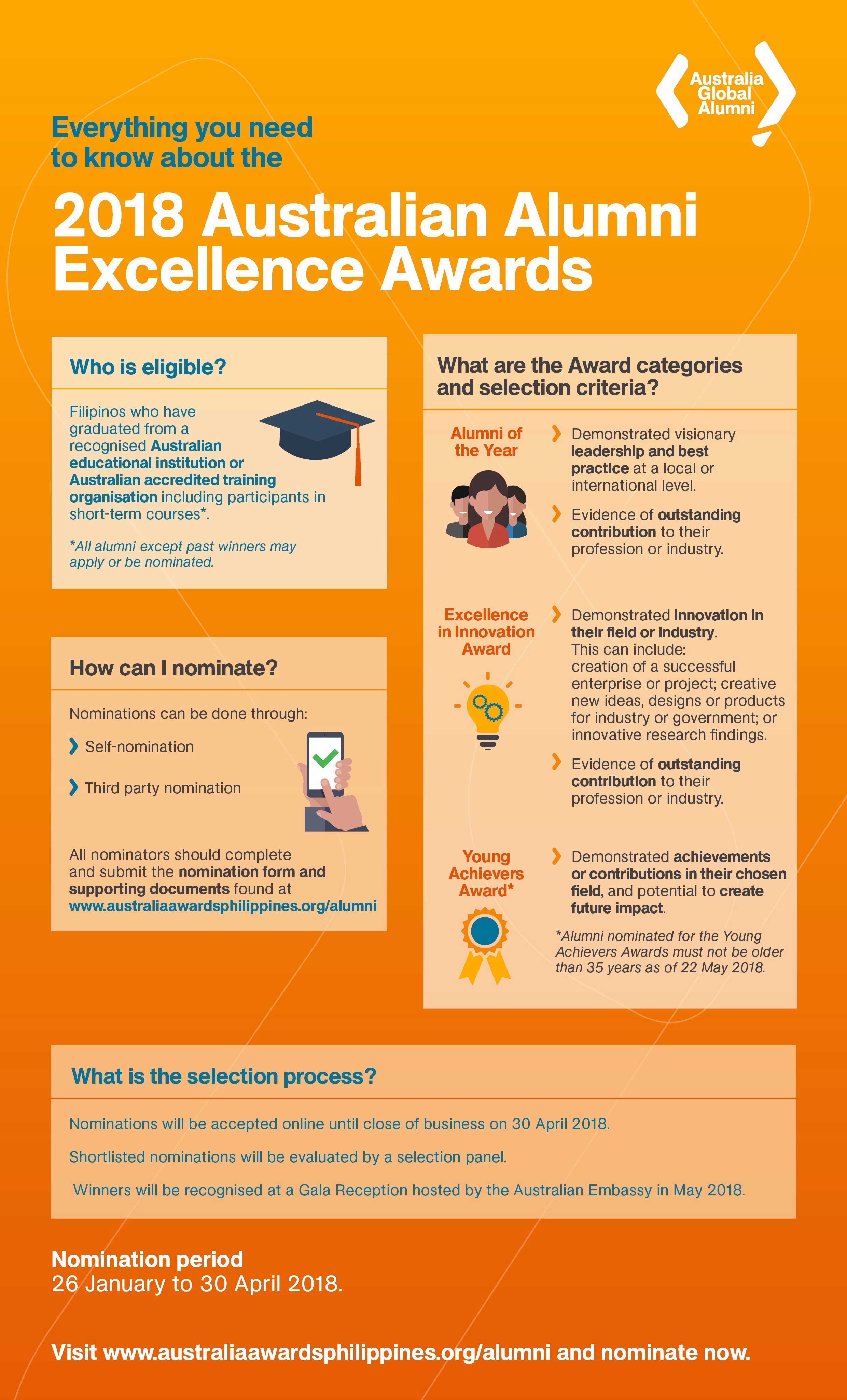 Australia Global Alumni

Everything you need to know about the

2018 Australian Alumni Excellence Awards

Who is eligible?

Filipinos who have graduated from a recognised Australian educational institution or Australian accredited training organisation including participants in short-term courses*.

*All alumni except past winners may apply or be nominated.

How can I nominate?

Nominations can be done through:

Self-nomination

Third party nomination

All nominators should complete and submit the nomination form and supporting documents found at www.australiaawardsphilippines.org/alumni

What are the Award categories and selection criteria?

Alumni of the Year

Demonstrated visionary leadership and best practice at a local or international level.

Evidence of outstanding contribution to their profession or industry.

Excellence in Innovation Award

Demonstrated innovation in their field or industry. This can include: creation of a successful enterprise or project; creative new ideas, designs or products for industry or government; or innovative research findings.

Evidence of outstanding contribution to their profession or industry.

Young Achievers Award*

Demonstrated achievements or contributions in their chosen field, and potential to create future impact.

*Alumni nominated for the Young Achievers Awards must not be older than 35 years as of 22 May 2018.

What is the selection process?

Nominations will be accepted online until close of business on 30 April 2018.

Shortlisted nominations will be evaluated by a selection panel.

Winners will be recognised at a Gala Reception hosted by the Australian Embassy in May 2018.

Nomination period
26 January to 30 April 2018.

Visit www.australiaawardsphilippines.org/alumni and nominate now.